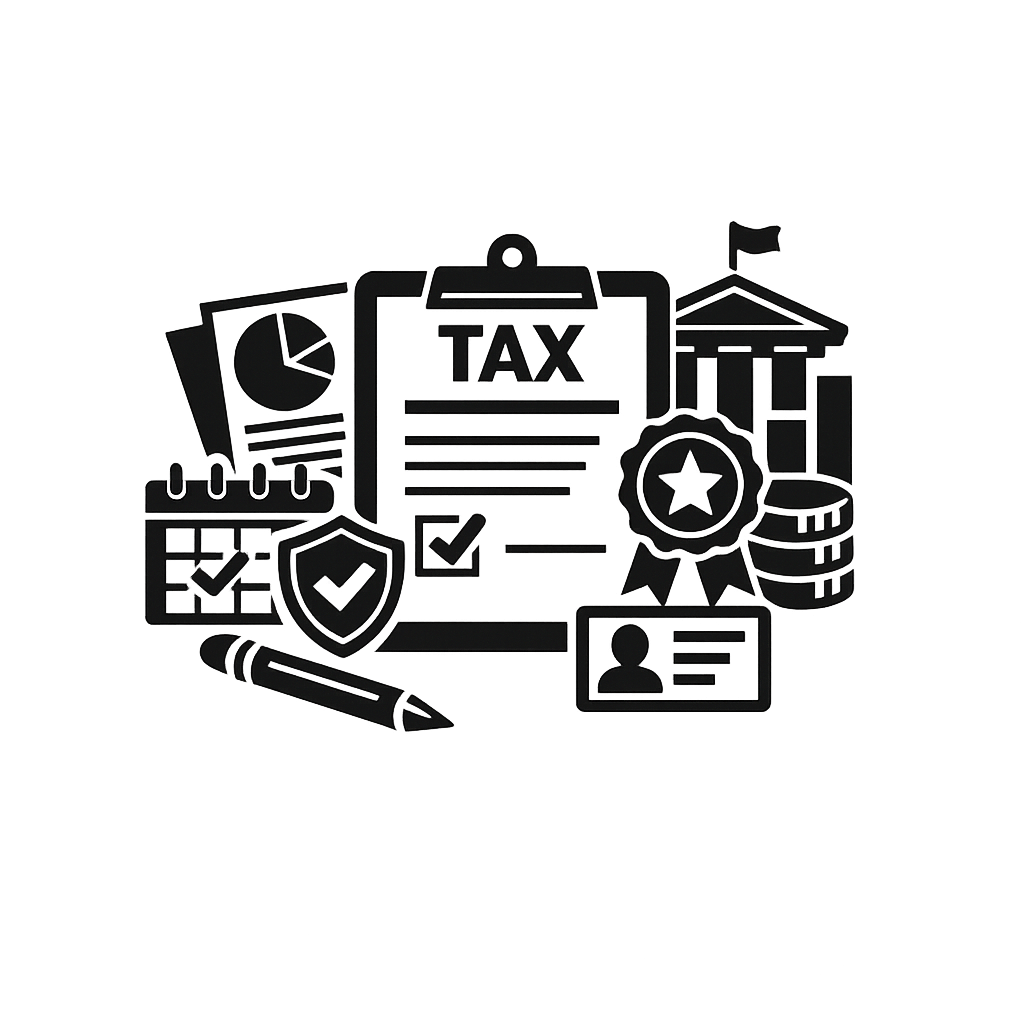 TAX